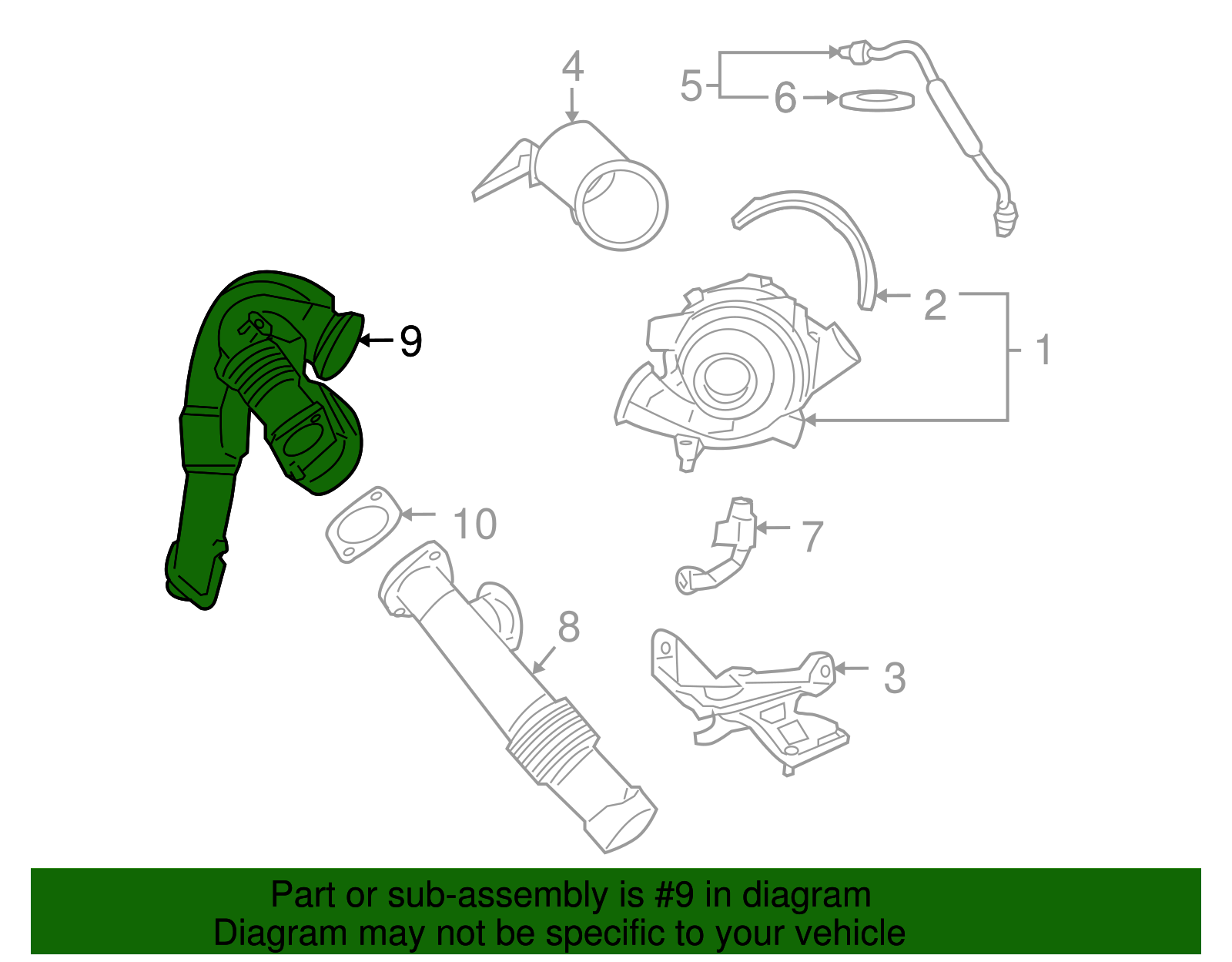 4
5
6
2
1
9
10
7
8
3

Part or sub-assembly is #9 in diagram
Diagram may not be specific to your vehicle