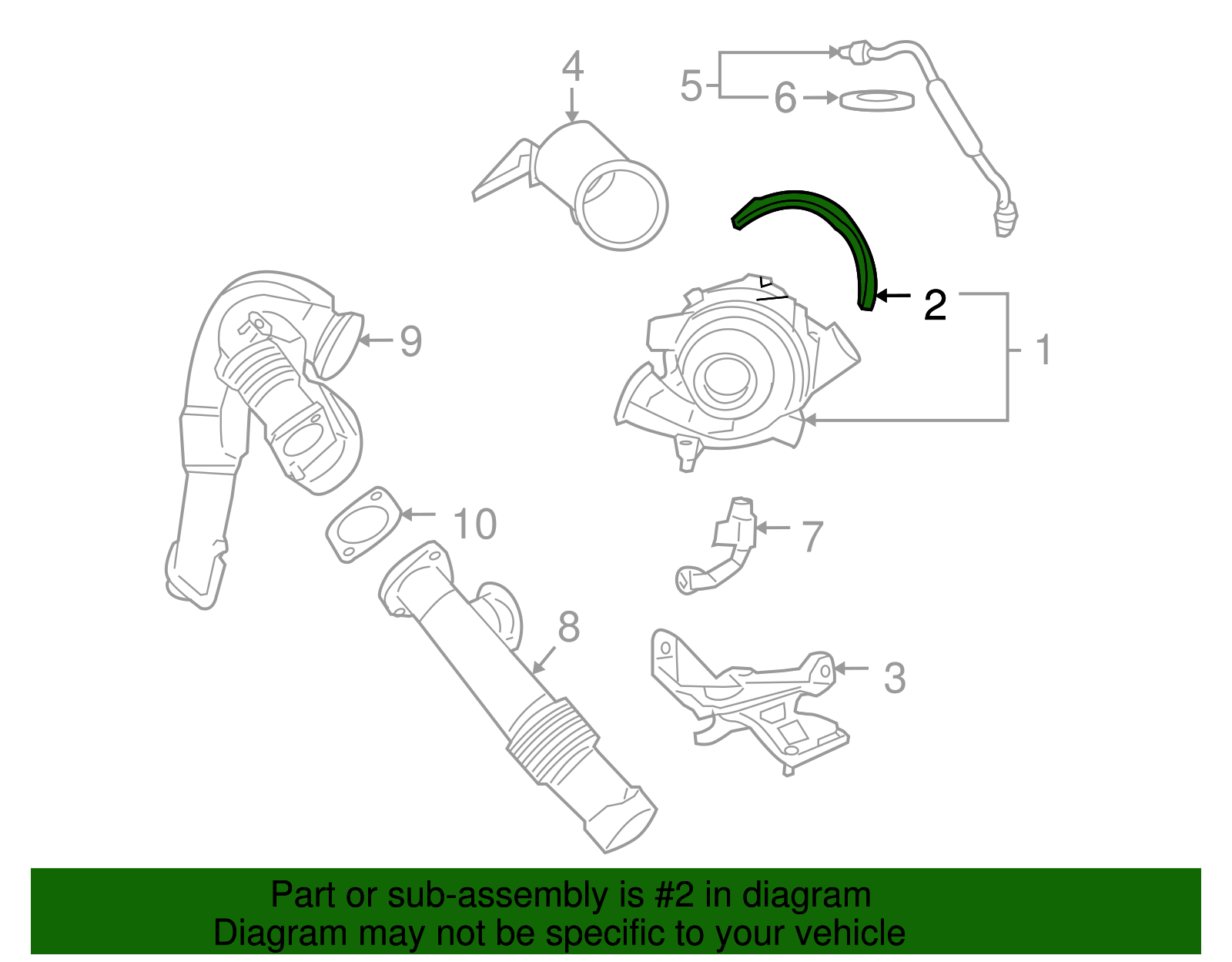 4
5
6
2
1
9
10
7
8
3

Part or sub-assembly is #2 in diagram
Diagram may not be specific to your vehicle