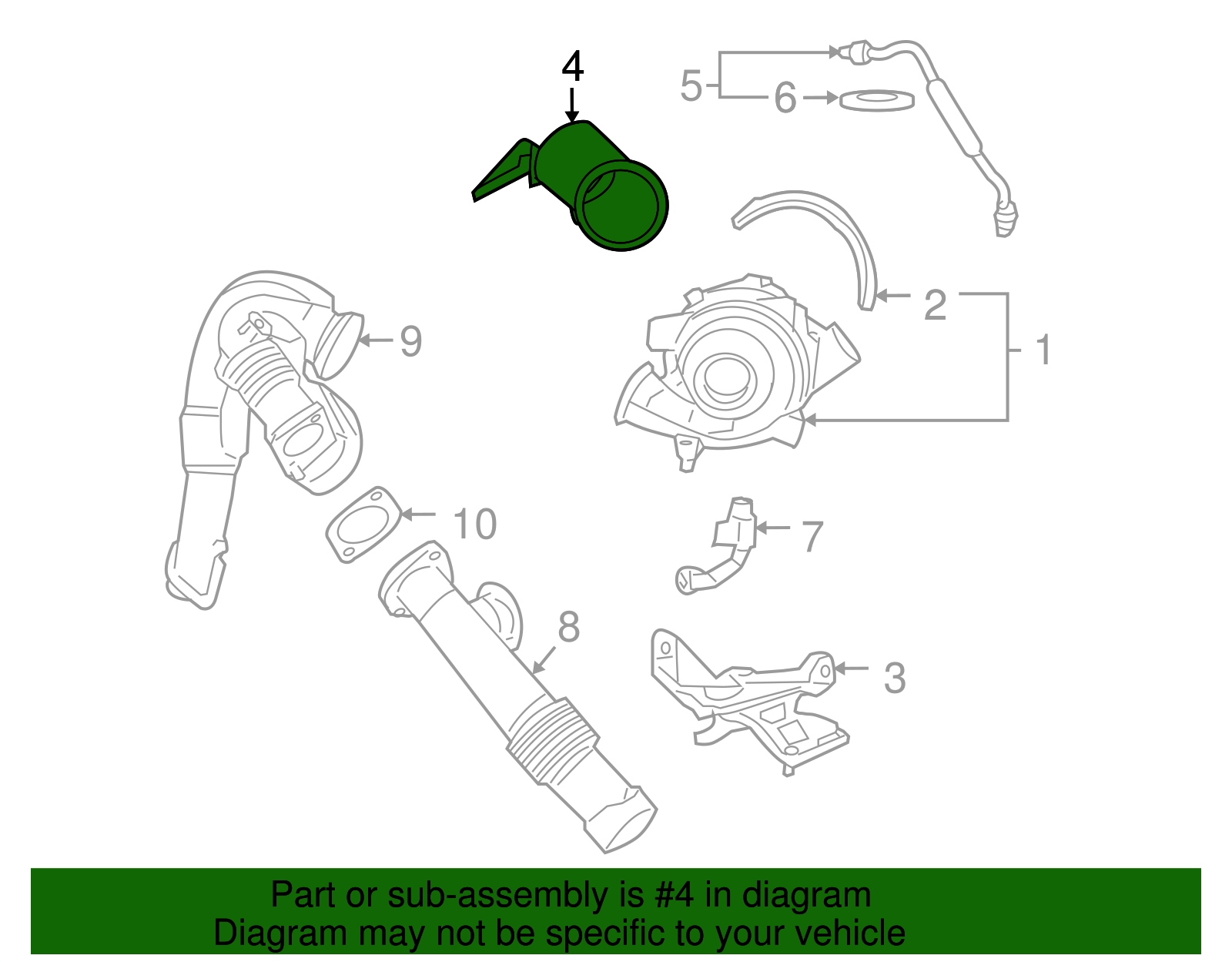 4

5

6

2

1

9

10

7

8

3

Part or sub-assembly is #4 in diagram
Diagram may not be specific to your vehicle