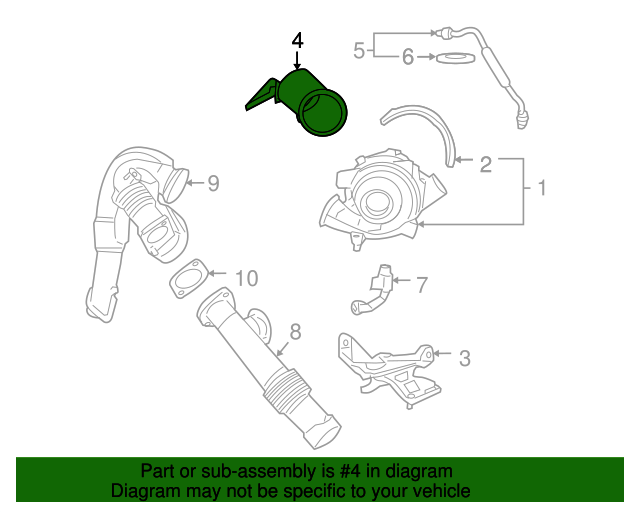 4
5
6
2
1
9
10
7
8
3

Part or sub-assembly is #4 in diagram
Diagram may not be specific to your vehicle