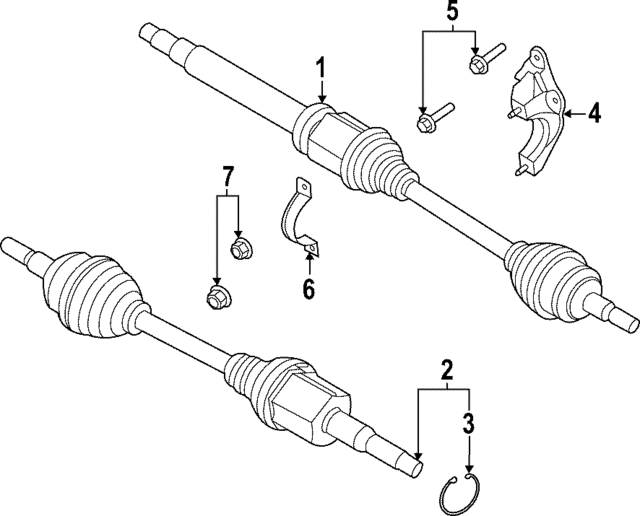 5
1
4
7
6
2
3