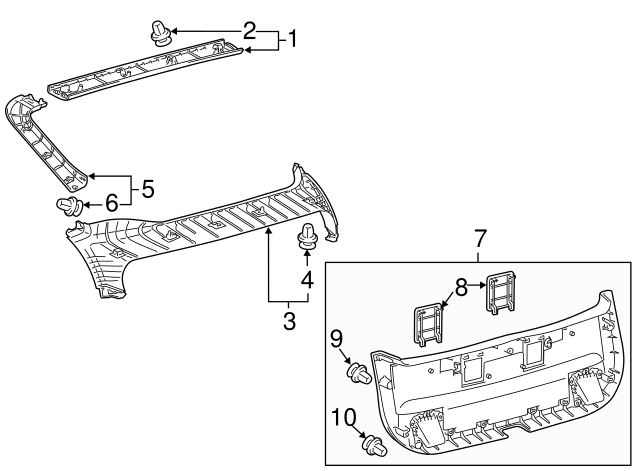 2
1
5
6
4
3
7
8
9
10