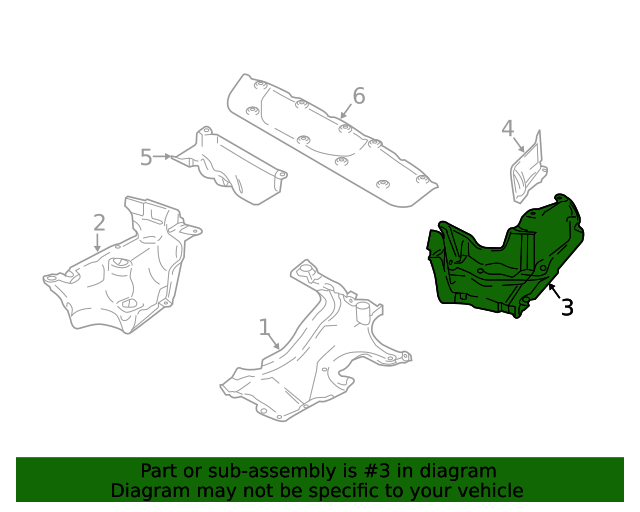 6
4
5
2
3
1
Part or sub-assembly is #3 in diagram
Diagram may not be specific to your vehicle