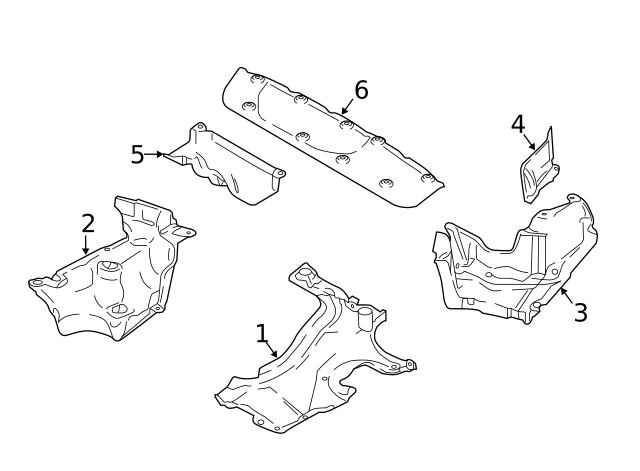 6
4
5
2
3
1