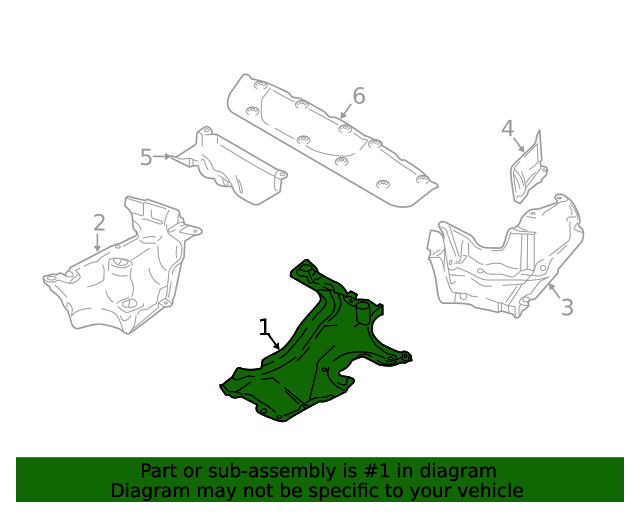 6

4

5

2

3

1

Part or sub-assembly is #1 in diagram
Diagram may not be specific to your vehicle