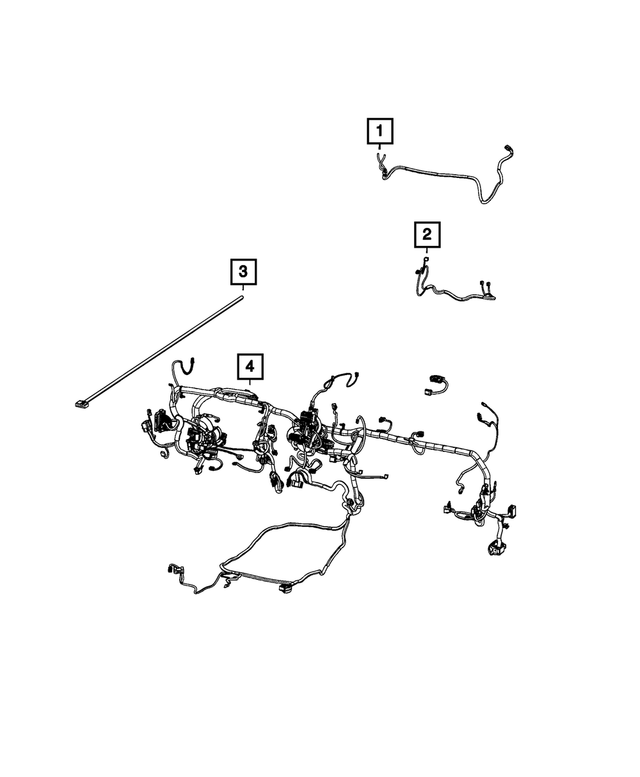 1

2

3

4